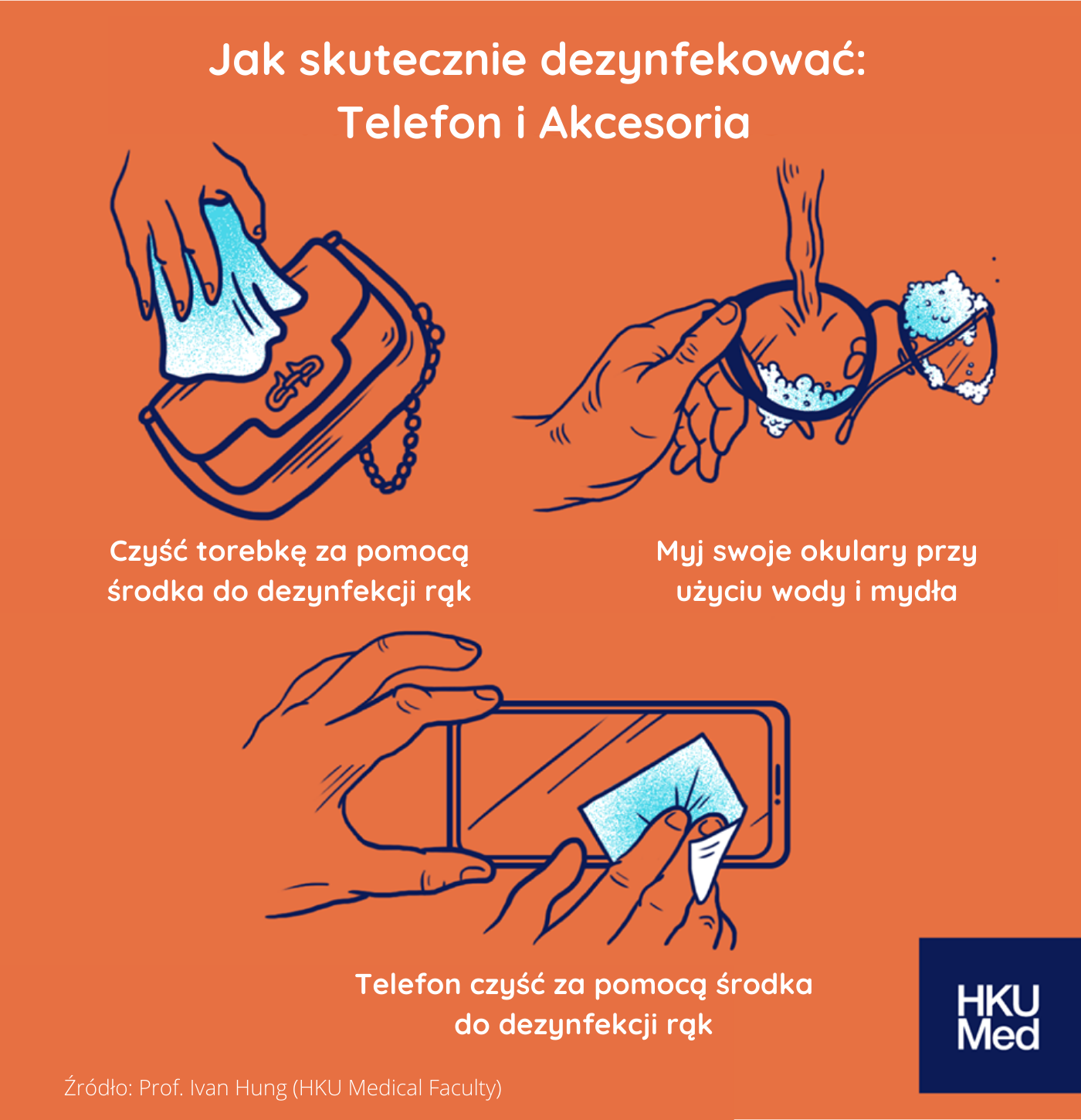 Jak skutecznie dezynfekować:
Telefon i Akcesoria

Czyść torebkę za pomocą środka do dezynfekcji rąk

Myj swoje okulary przy użyciu wody i mydła

Telefon czyść za pomocą środka do dezynfekcji rąk

HKU Med

Źródło: Prof. Ivan Hung (HKU Medical Faculty)